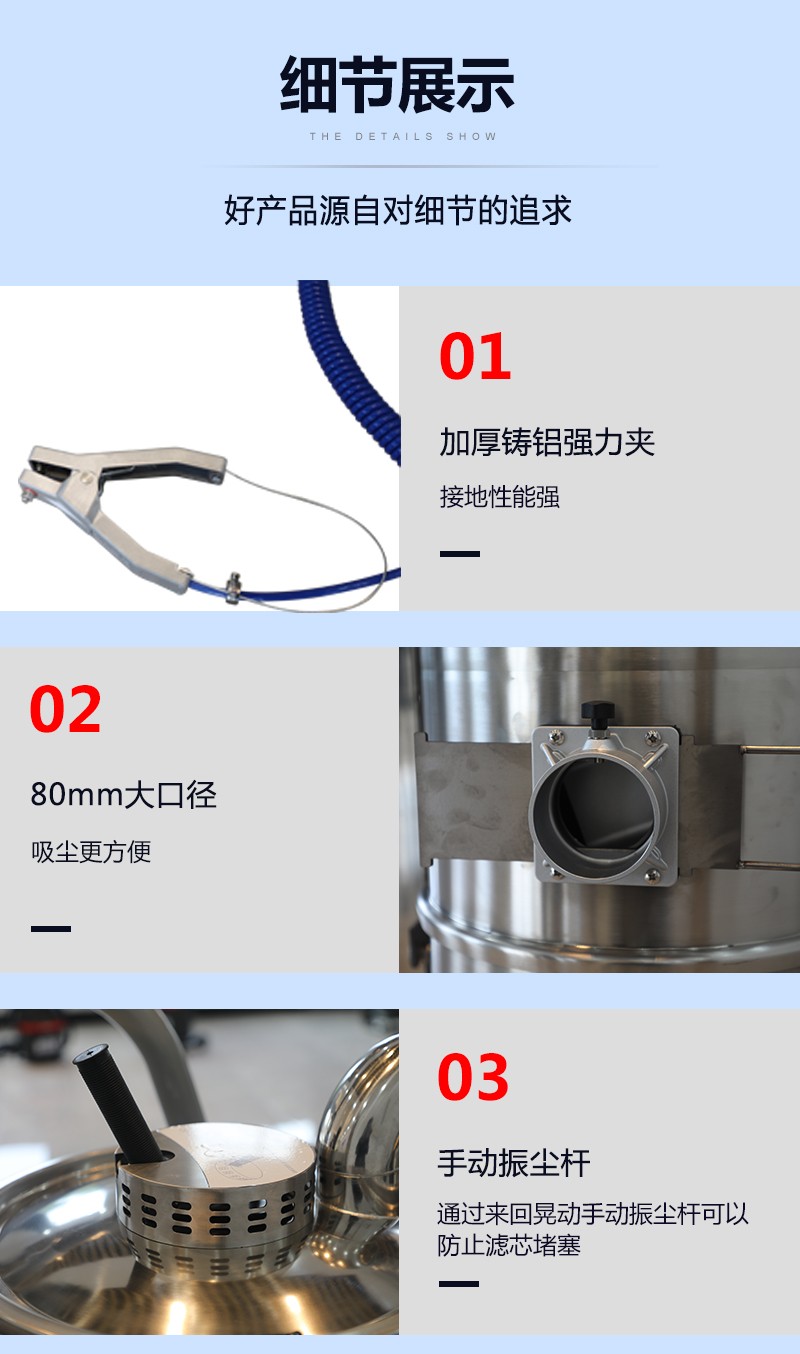 细节展示
THE DETAILS SHOW

好产品源自对细节的追求

01

加厚铸铝强力夹

接地性能强

02

80mm大口径

吸尘更方便

03

手动振尘杆

通过来回晃动手动振尘杆可以防止滤芯堵塞